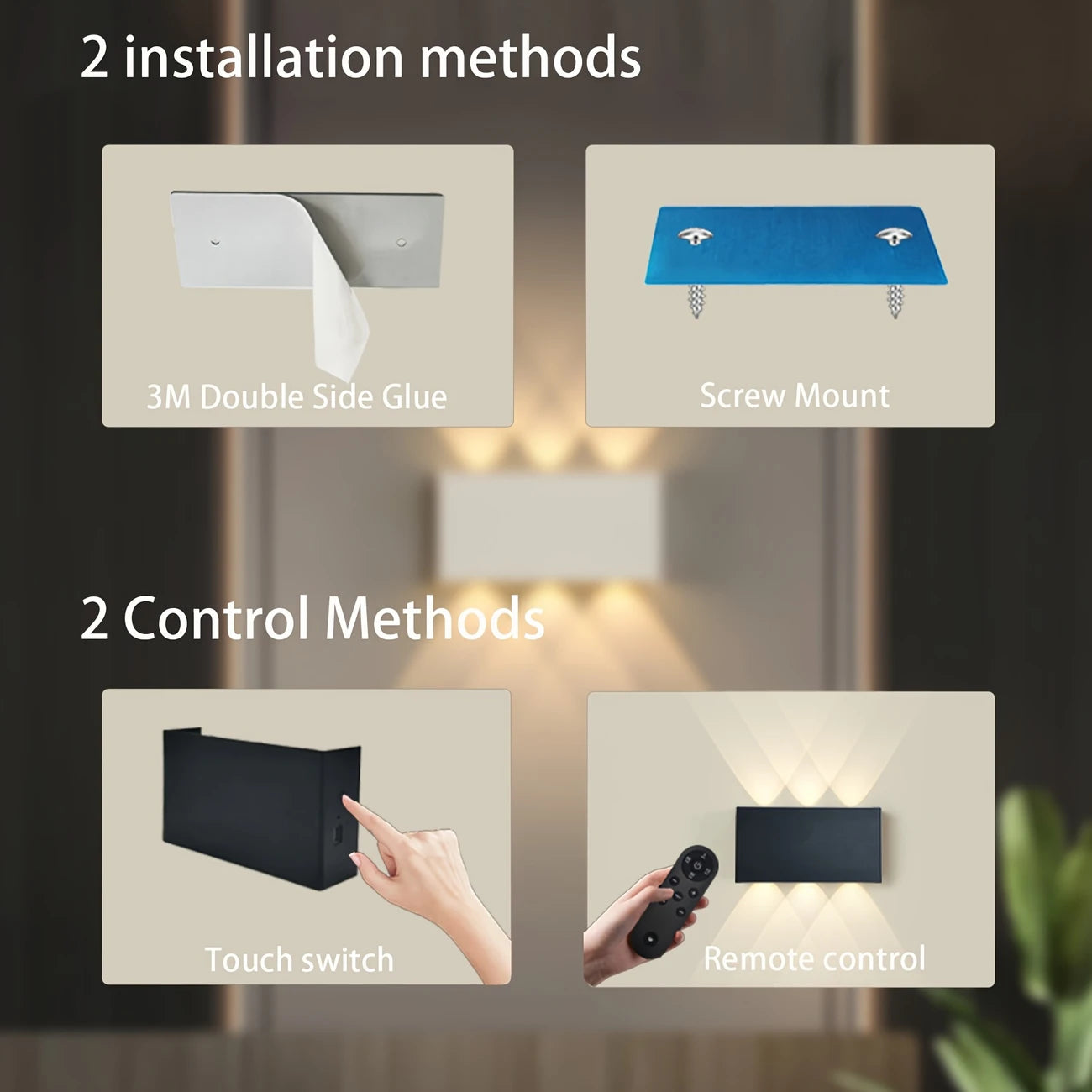 2 installation methods

3M Double Side Glue

Screw Mount

2 Control Methods

Touch switch

Remote control